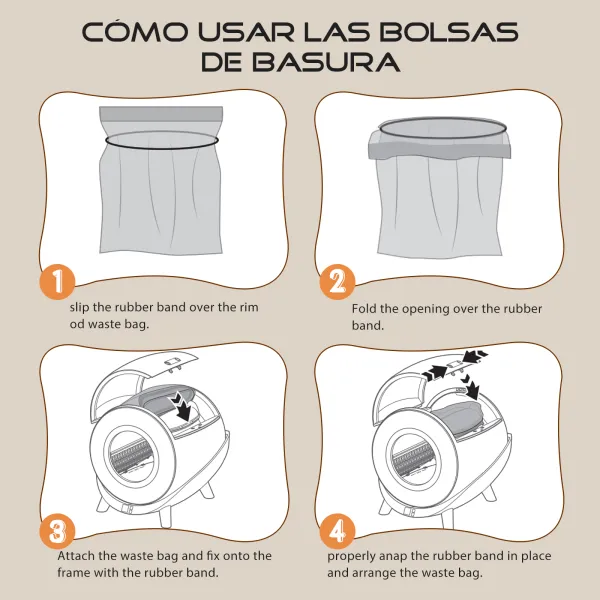 CÓMO USAR LAS BOLSAS DE BASURA

1

slip the rubber band over the rim od waste bag.

2

Fold the opening over the rubber band.

3

Attach the waste bag and fix onto the frame with the rubber band.

4

properly anap the rubber band in place and arrange the waste bag.